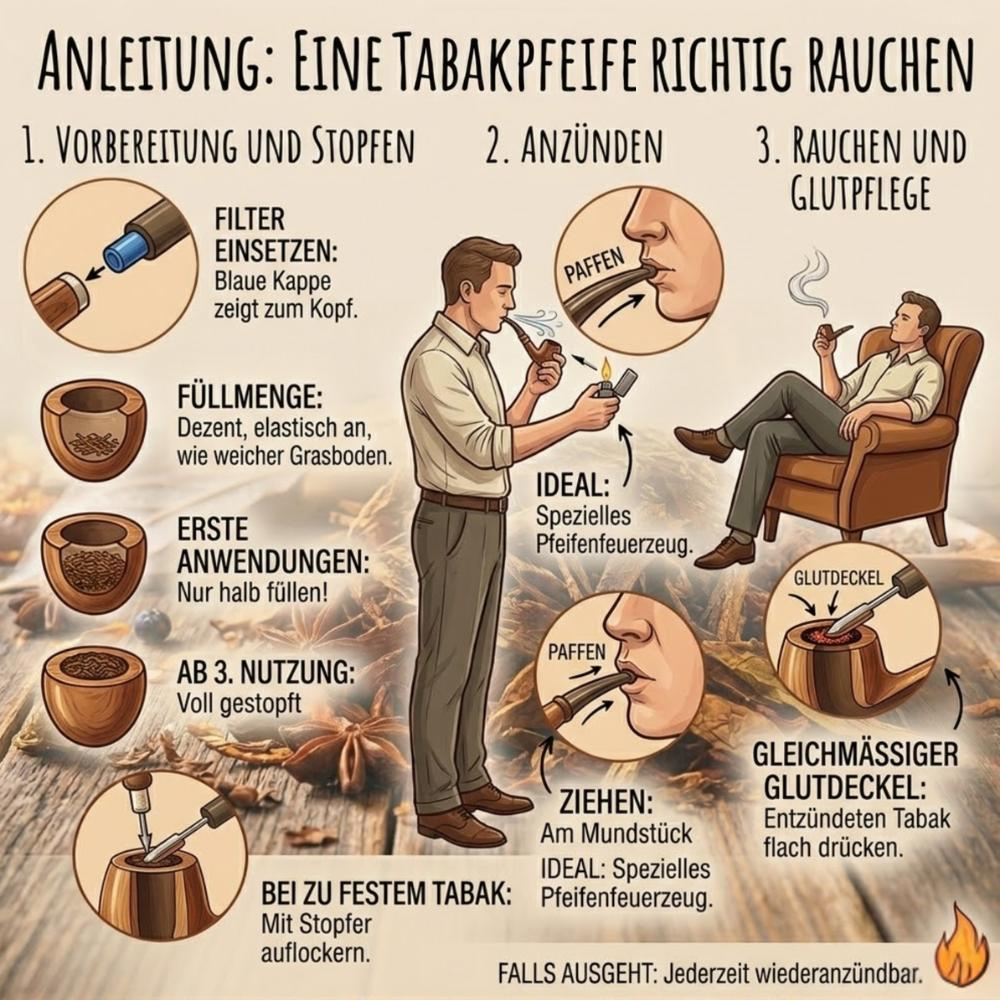 ANLEITUNG: EINE TABAKPFEIFE RICHTIG RAUCHEN

1. VORBEREITUNG UND STOPFEN

FILTER EINSETZEN: Blaue Kappe zeigt zum Kopf.

FÜLLMENGE: Dezent, elastisch an, wie weicher Grasboden.

ERSTE ANWENDUNGEN: Nur halb füllen!

AB 3. NUTZUNG: Voll gestopft

BEI ZU FESTEM TABAK: Mit Stopfer auflockern.

2. ANZÜNDEN

PAFFEN

IDEAL: Spezielles Pfeifenfeuerzeug.

PAFFEN

ZIEHEN: Am Mundstück

IDEAL: Spezielles Pfeifenfeuerzeug.

3. RAUCHEN UND GLUTPFLEGE

GLUTDECKEL

GLEICHMÄSSIGER GLUTDECKEL: Entzündeten Tabak flach drücken.

FALLS AUSGEHT: Jederzeit wiederanzündbar.